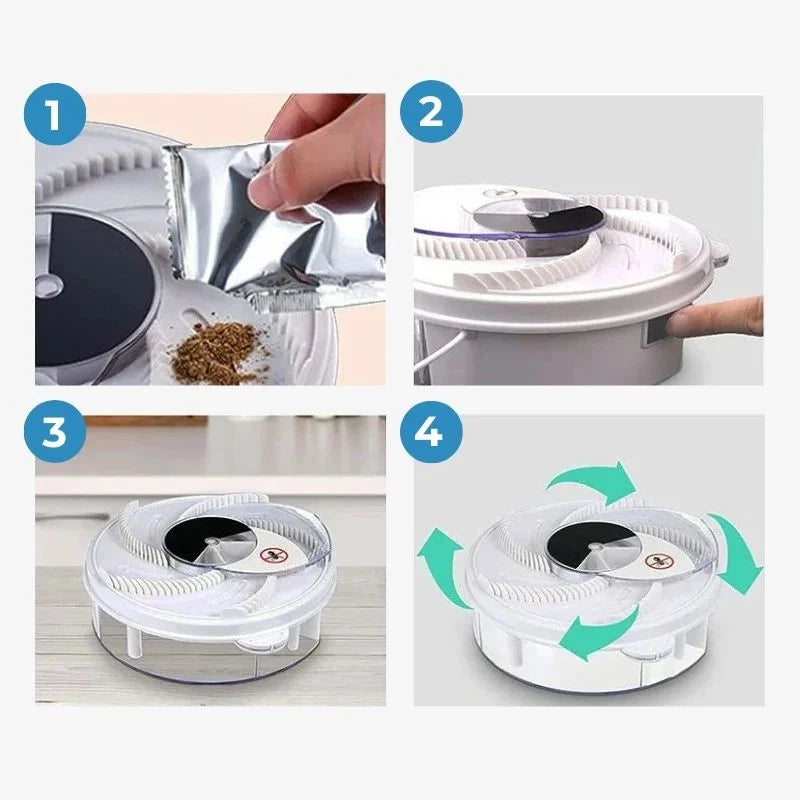 1

2

3

4