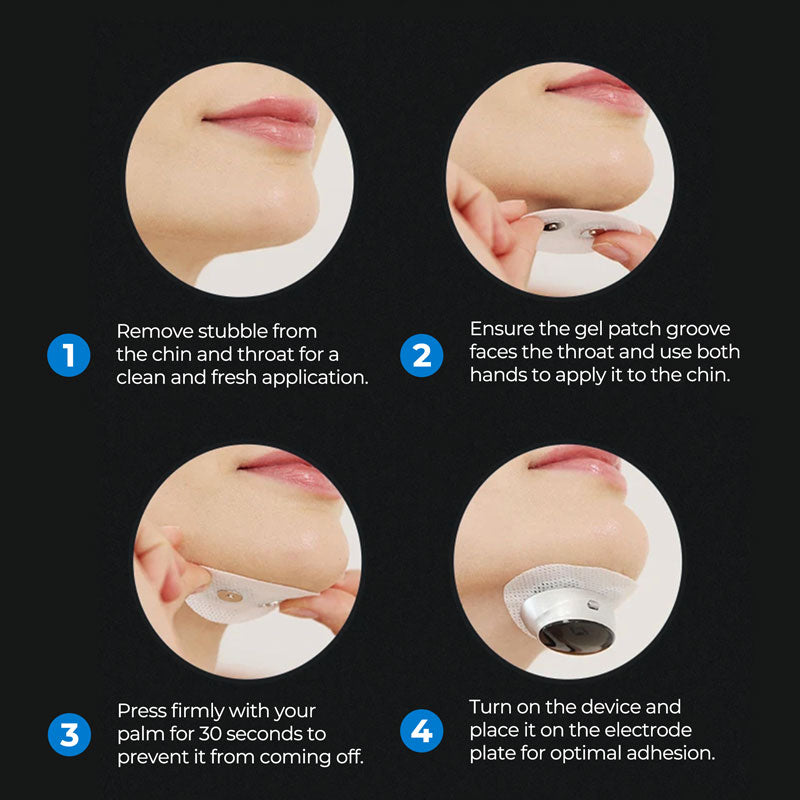 1
Remove stubble from the chin and throat for a clean and fresh application.

2
Ensure the gel patch groove faces the throat and use both hands to apply it to the chin.

3
Press firmly with your palm for 30 seconds to prevent it from coming off.

4
Turn on the device and place it on the electrode plate for optimal adhesion.